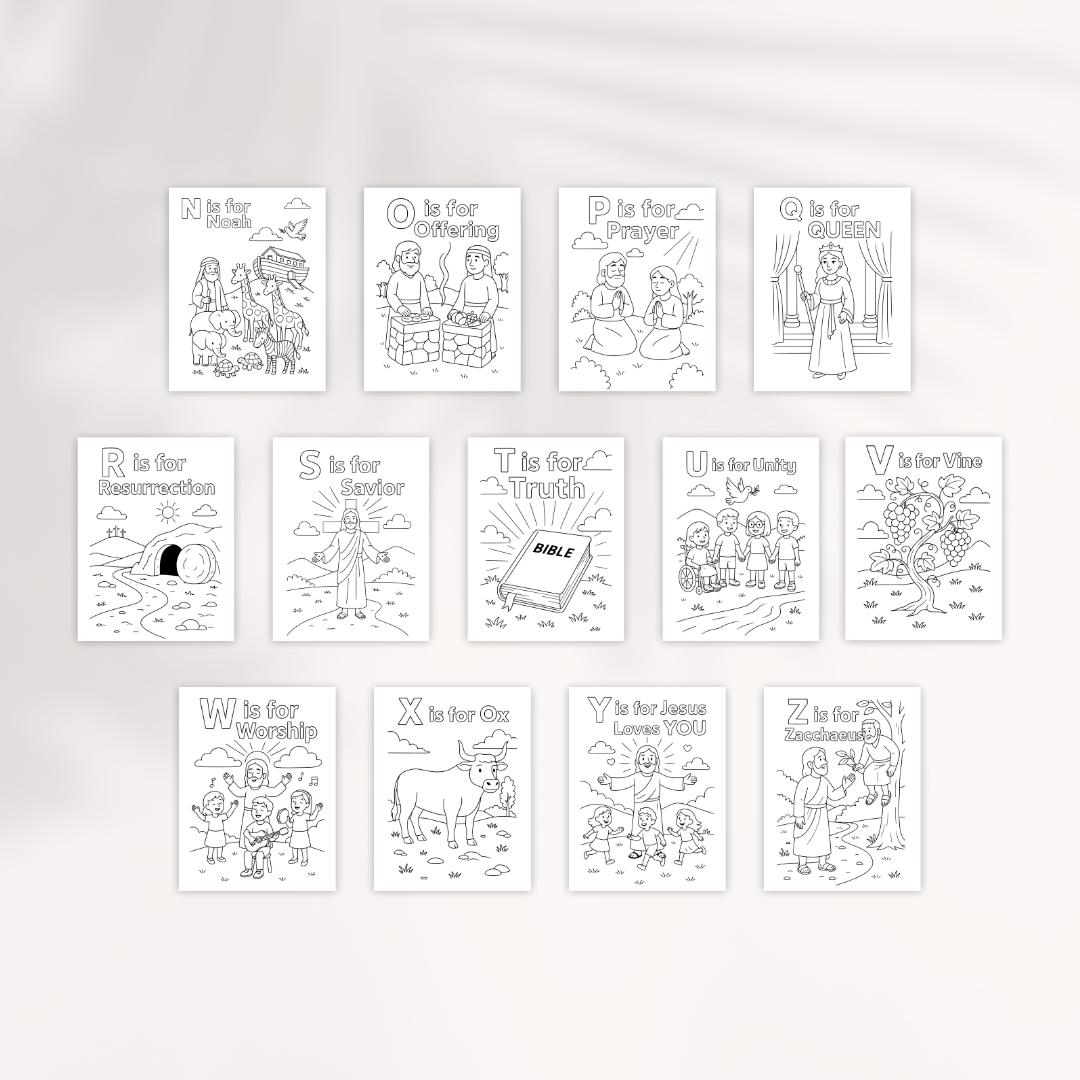 N is for Noah

O is for Offering

P is for Prayer

Q is for QUEEN

R is for Resurrection

S is for Savior

T is for Truth

BIBLE

U is for Unity

V is for Vine

W is for Worship

X is for Ox

Y is for Jesus Loves YOU

Z is for Zacchaeus